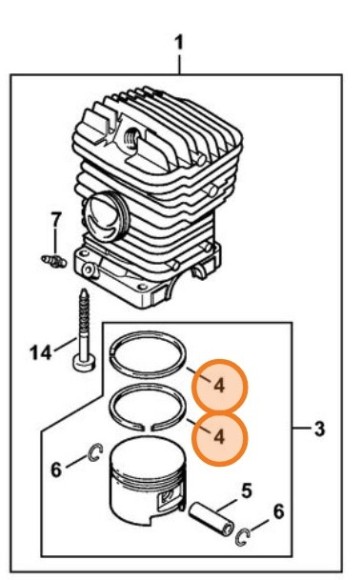 1
7
14
4
4
3
6
5
6