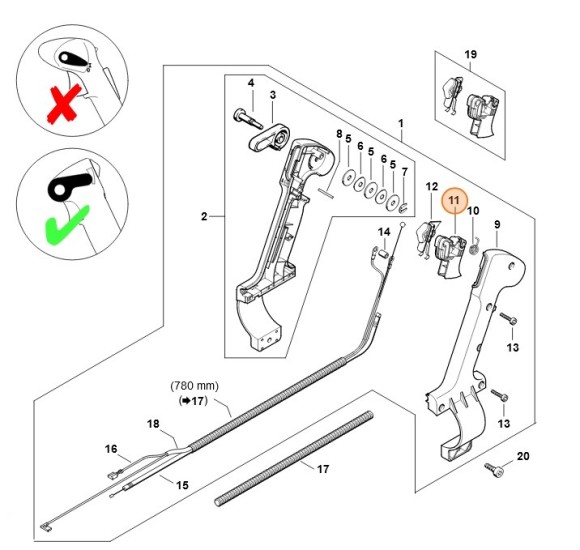 19
4
3
1
8
5
6
5
6
5
7
2
12
11
10
9
14
13
13
(780 mm)
(➡17)
18
16
15
17
20