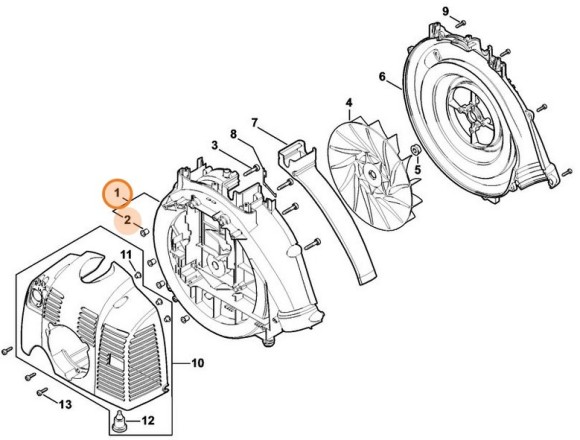 9
6
4
7
8
3
5
1
2
11
10
13
12