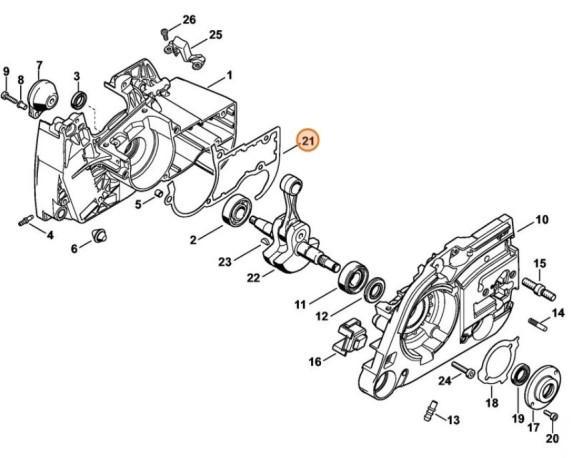 26
25
9
8
7
3
1
21
5
4
6
2
23
22
10
15
14
11
12
16
24
18
19
17
13
20