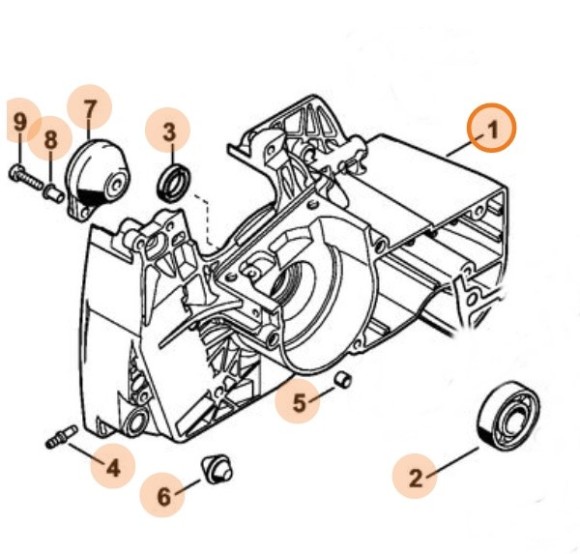 9
8
7
3
1
5
4
6
2