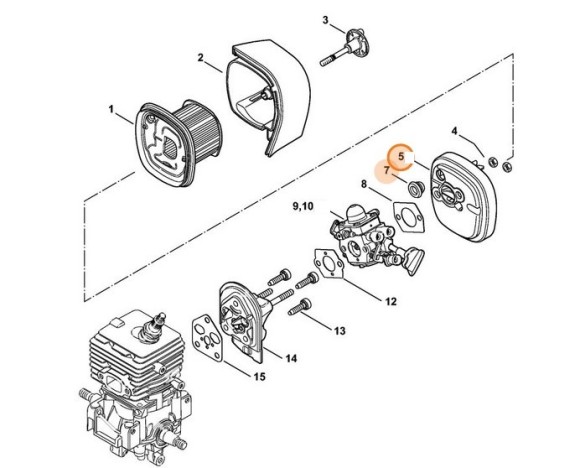 3
2
1
4
5
7
8
9,10
12
13
14
15