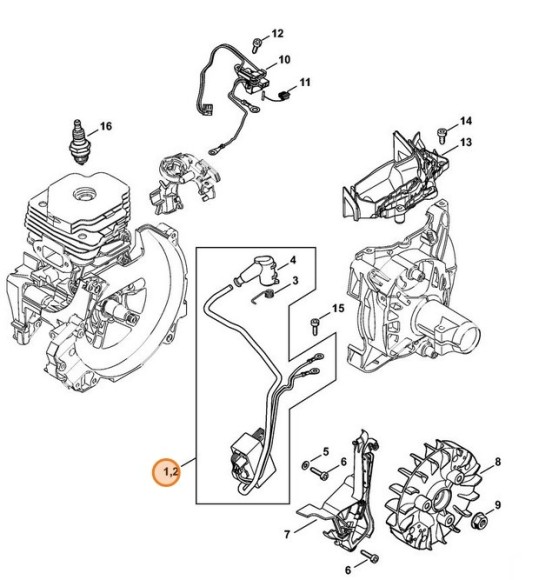 12
10
11
16
14
13
4
3
15
1,2
5
6
8
9
7
6