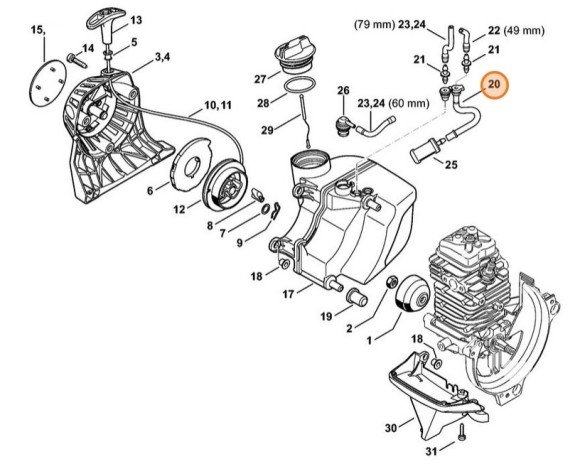 15,
13
14
5
3,4
10,11
6
12
8
7
9
27
28
29
26
23,24 (60 mm)
(79 mm) 23,24
22 (49 mm)
21
21
20
25
18
17
19
2
1
18
30
31