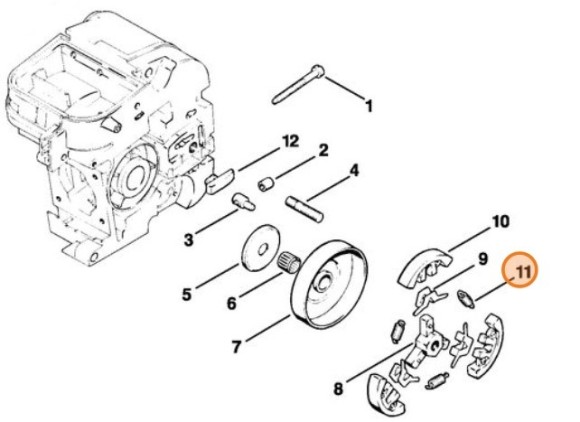 1
12
2
4
3
10
9
11
5
6
7
8