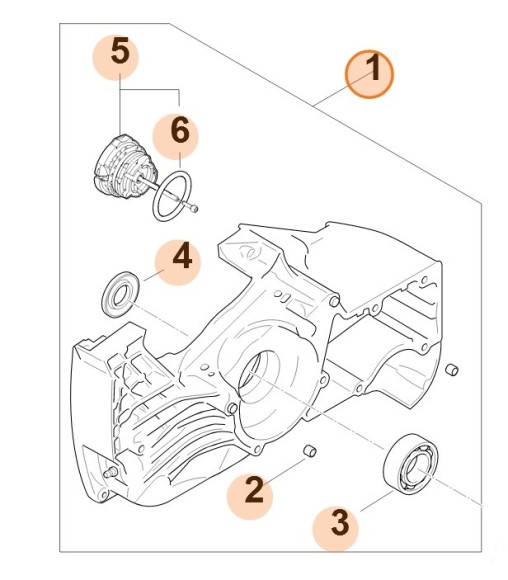 5
1
6
4
2
3