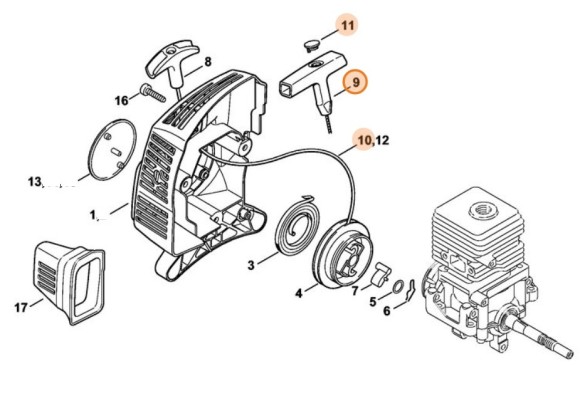 11
8
9
16
10,12
13
1
3
4
7
5
6
17