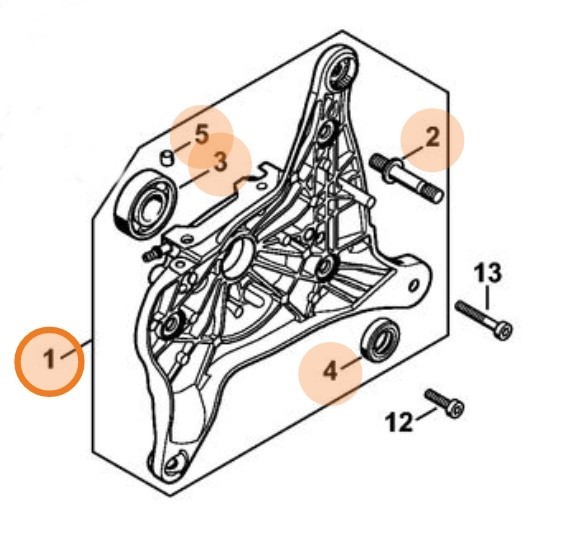 5
3
2
13
1
4
12