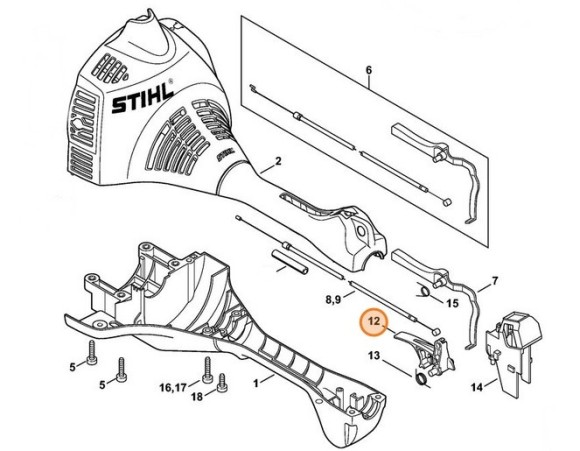 STIHL®
STIHL
6
2
7
8,9
15
12
13
14
5
5
16,17
18
1