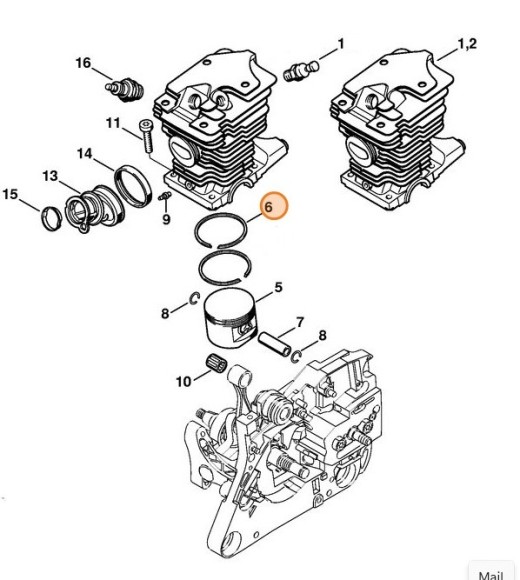 16
1
1,2
11
14
13
15
9
6
5
8
7
8
10
Mail