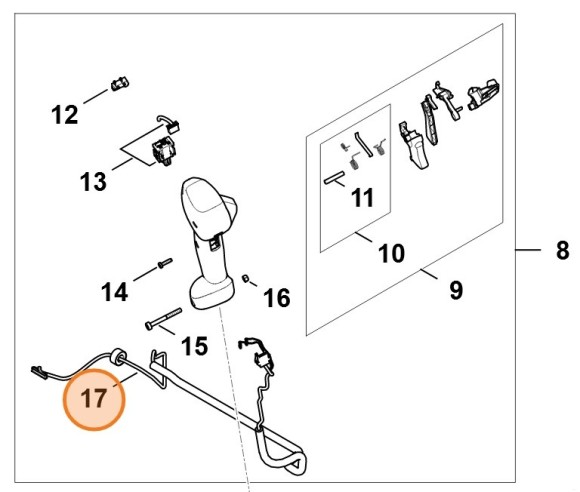 12
13
11
10
8
9
14
16
15
17