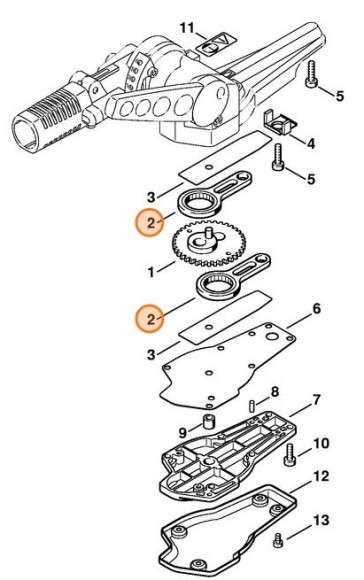 11
5
4
5
3
2
1
2
6
3
8
7
9
10
12
13