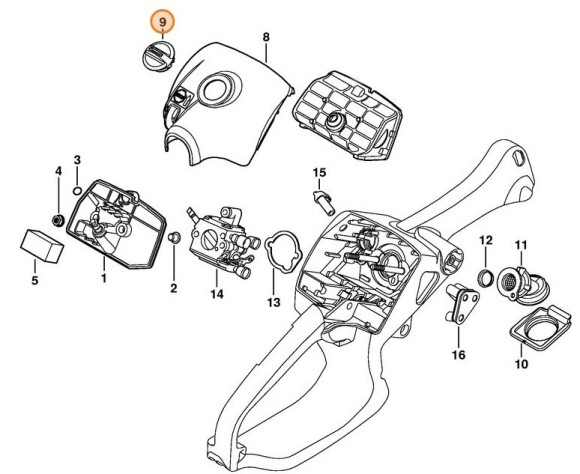 9
8
3
4
15
5
1
2
14
13
12
11
16
10