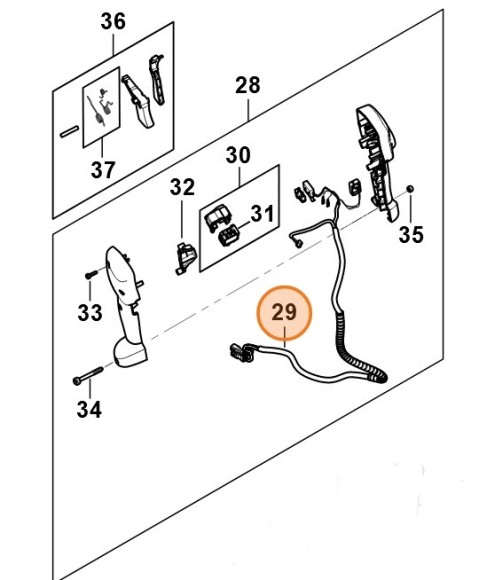 36
28
37
30
32
31
35
33
29
34