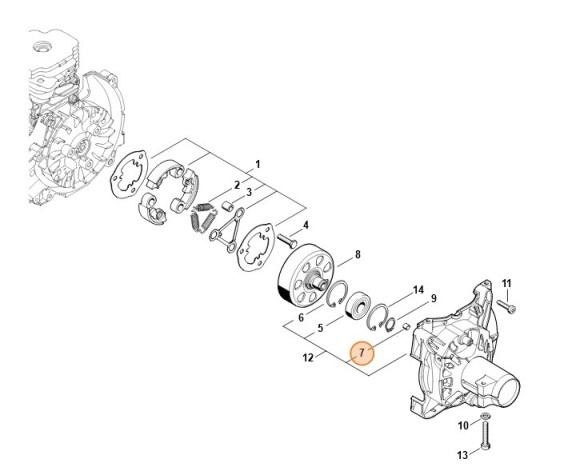 1
2
3
4
8
14
9
11
6
5
7
12
10
13