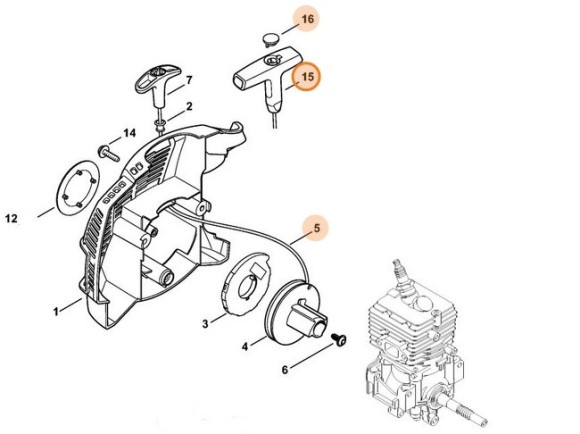 16
15
7
2
14
12
5
1
3
4
6