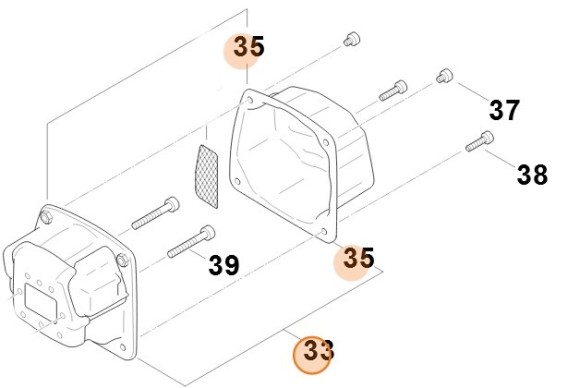 35
37
38
39
35
33