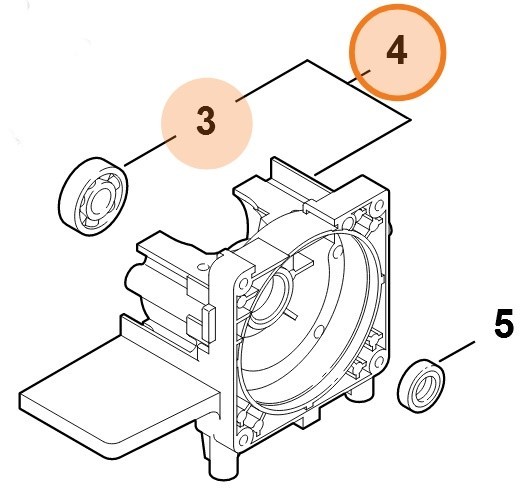 4
3
5