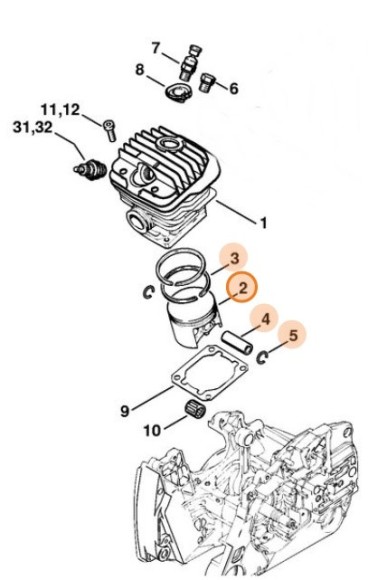 7
8
6
11,12
31,32
1
3
2
4
5
9
10