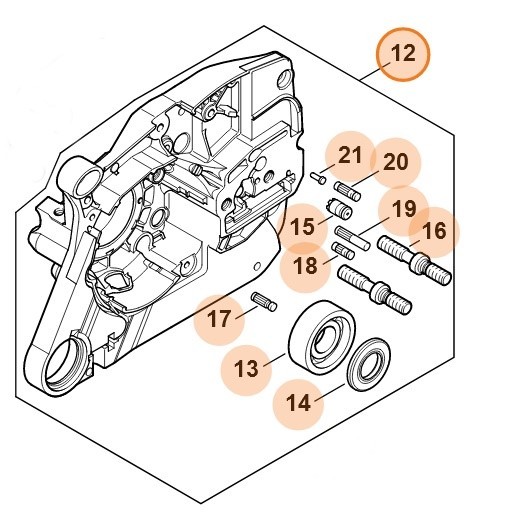 12
21
20
19
15
16
18
17
13
14