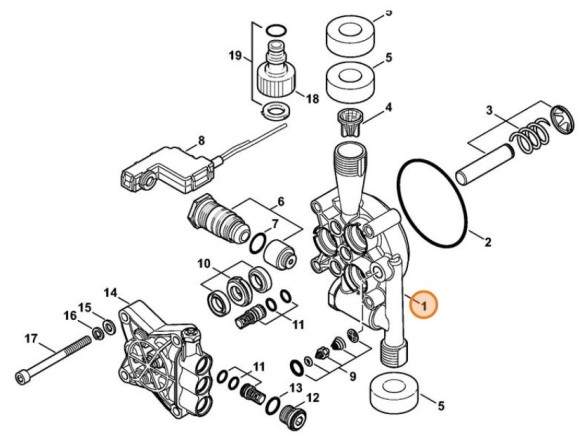 5
5
19
18
4
3
8
2
6
7
10
1
14
15
16
11
17
9
11
13
12
5