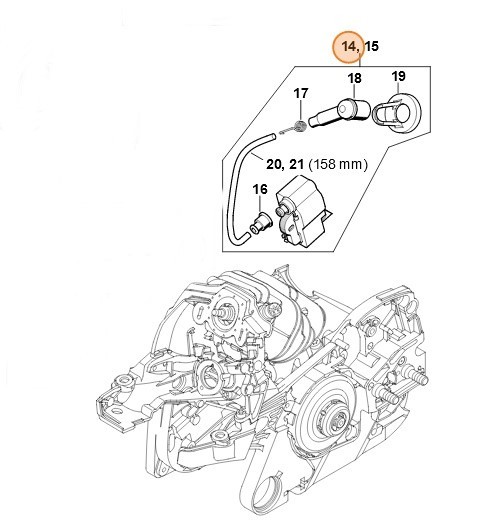 14, 15

18

19

17

20, 21 (158 mm)

16