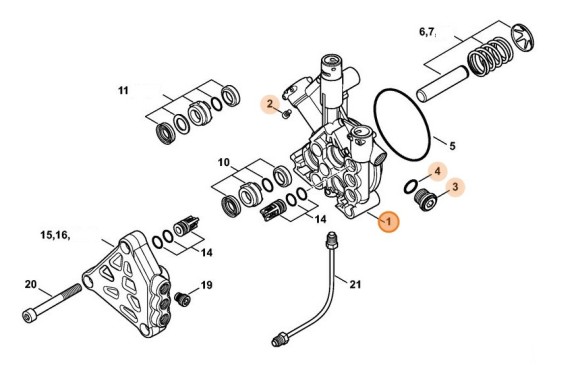 6,7
11
2
5
10
4
3
14
1
15,16,
14
20
19
21