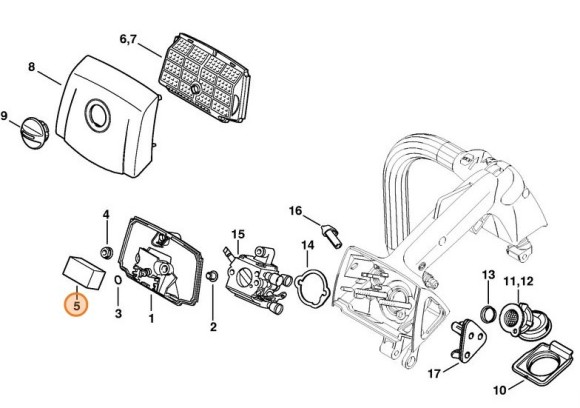 6,7
8
9
16
4
15
14
13
11,12
5
3
1
2
17
10