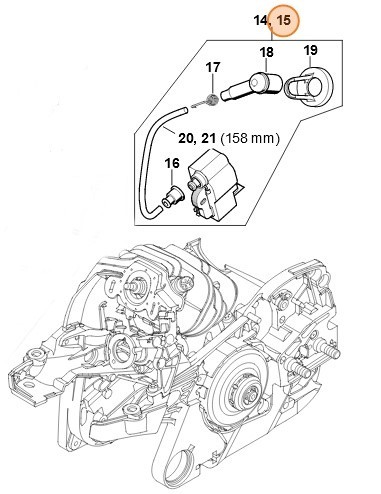 14, 15

18

19

17

20, 21 (158 mm)

16