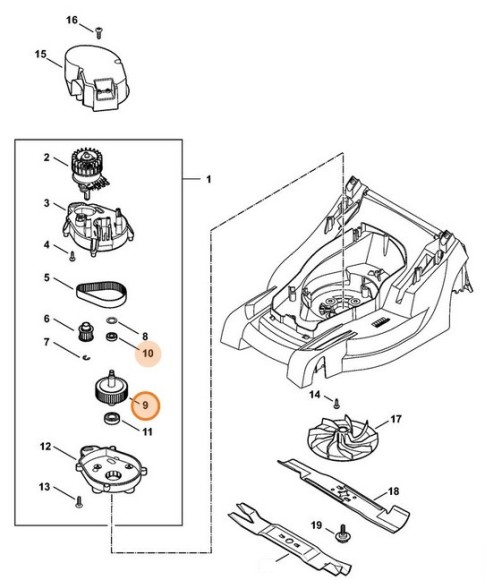 16
15
2
1
3
4
5
6
8
7
10
9
11
12
13
14
17
18
19