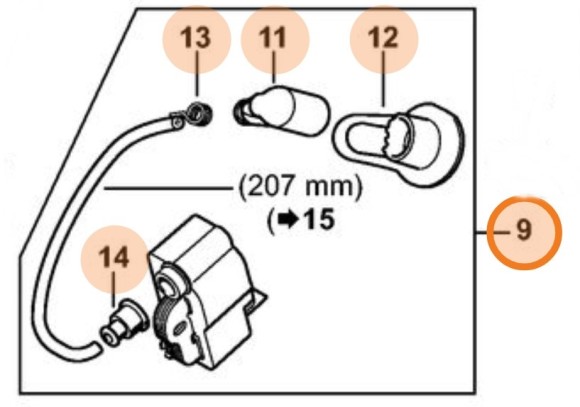 13
11
12
(207 mm)
(➡15
9
14