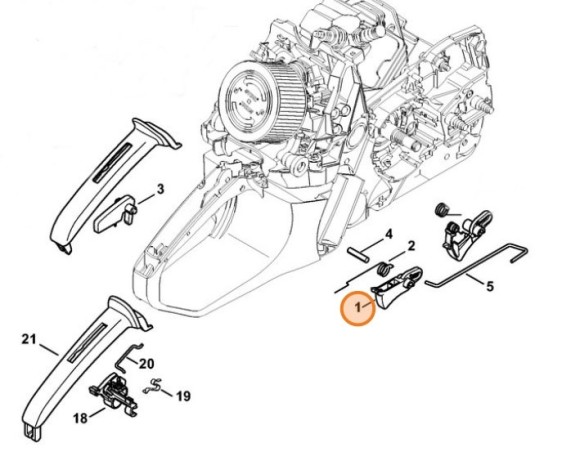 3
4
2
5
1
21
20
19
18