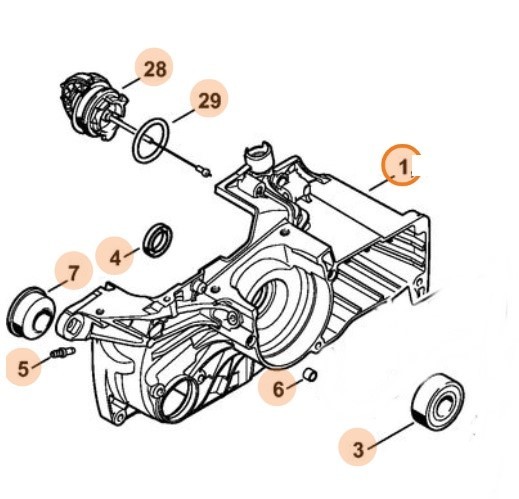 28
29
1
4
7
5
6
3