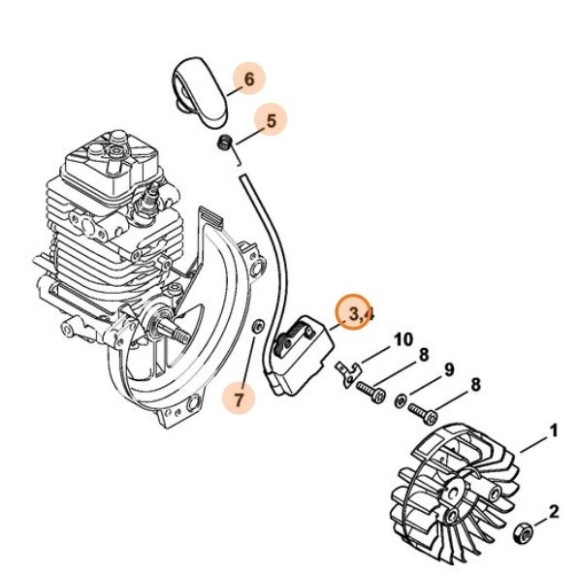 6
5
3,4
10
8
9
8
7
1
2