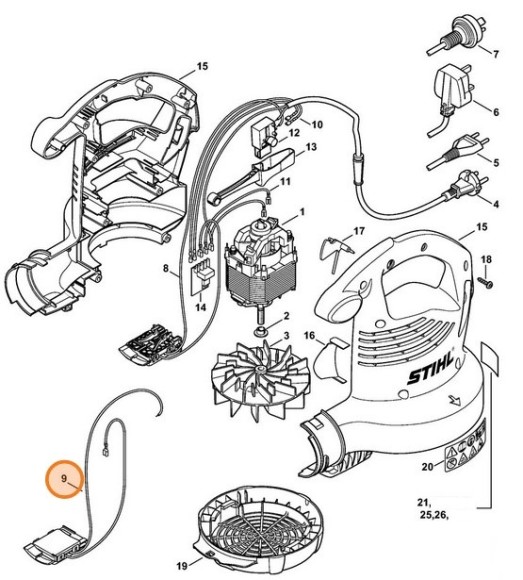 15
7
6
10
12
13
5
11
4
1
17
15
18
8
14
2
3
16
STIHL
20
9
21,
25,26,
19