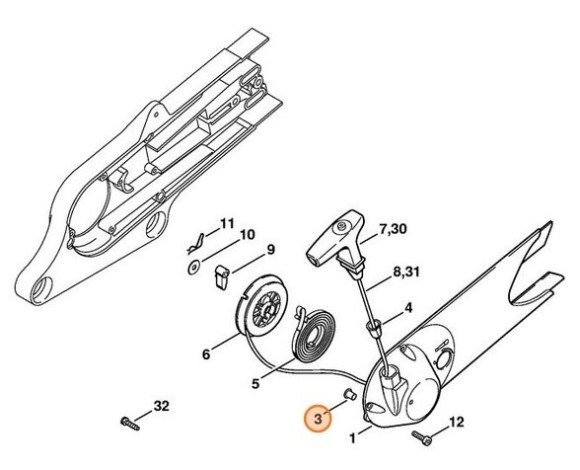 11
10
9
7,30
8,31
4
6
5
32
3
1
12