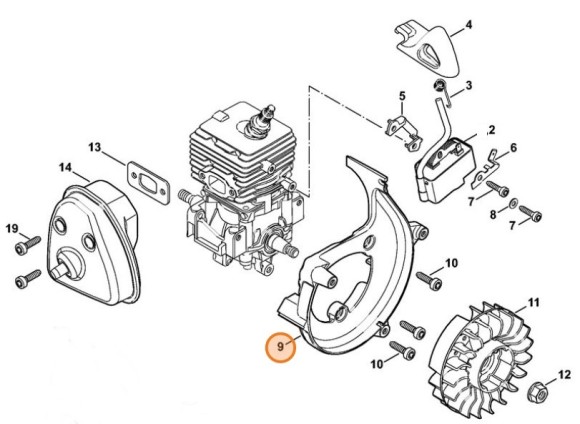 4
3
5
2
6
13
14
7
8
7
19
10
11
9
10
12