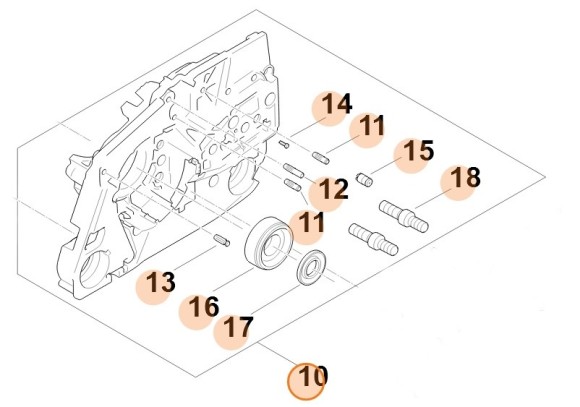 14
11
15
18
12
11
13
16
17
10