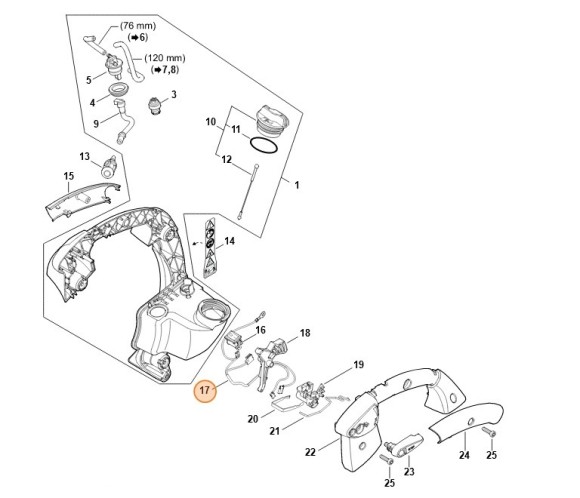 (76 mm)
(➡6)
(120 mm)
(➡7,8)
5
4
3
9
10
11
12
1
13
15
14
16
18
17
19
20
21
22
23
24
25
25