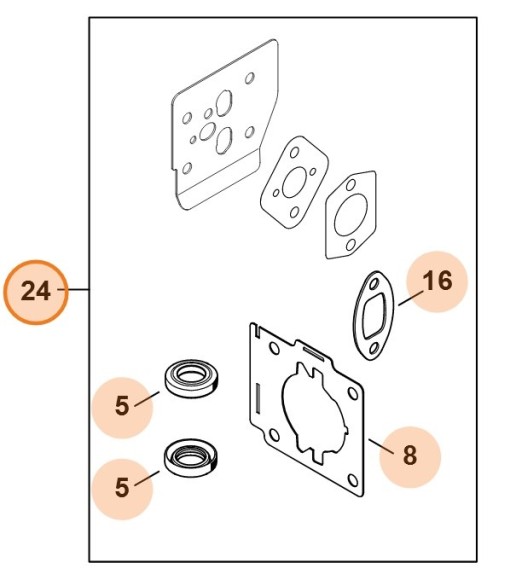 24
16
5
5
8