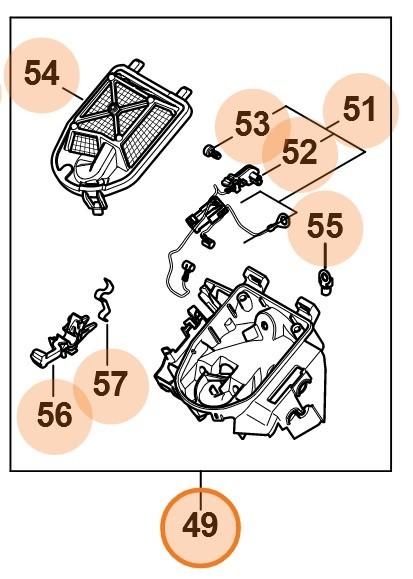 54
53
51
52
55
57
56
49