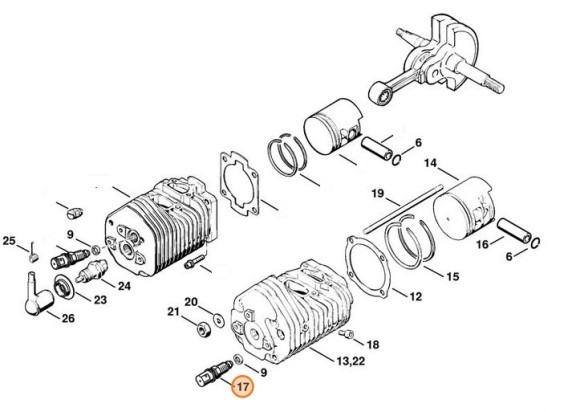 6
14
19
25
9
16
6
24
15
23
12
26
20
21
18
13,22
9
17