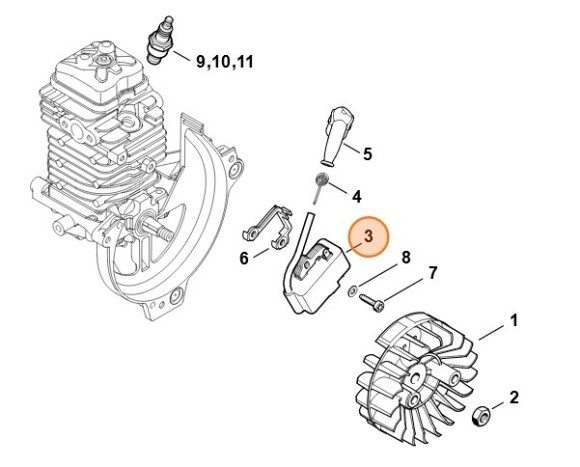 9,10,11

5

4

3

6

8

7

1

2