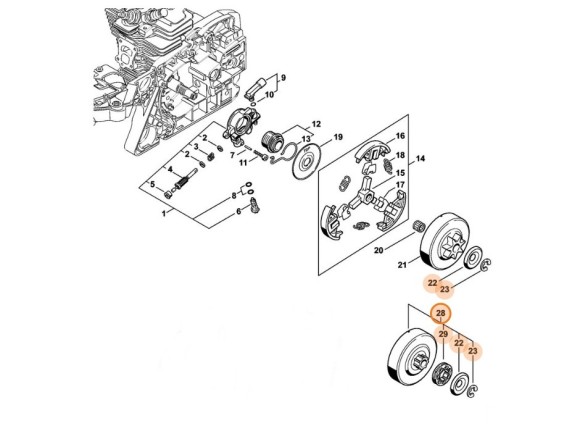 9
10
12
13
19
16
18
14
15
17
2
3
2
7
11
4
5
8
6
1
20
21
22
23
28
29
22
23