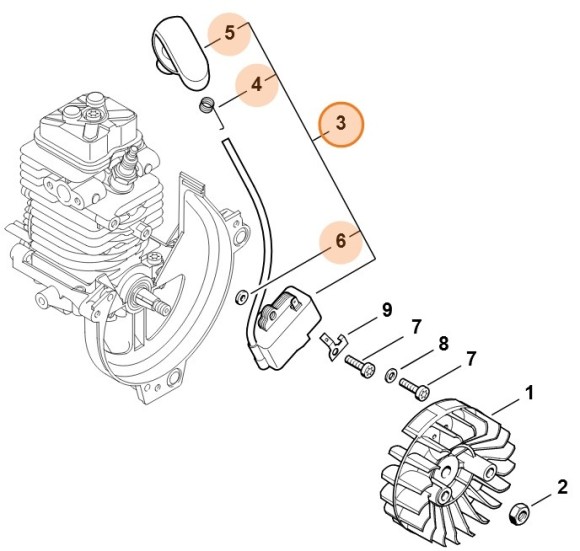 5
4
3
6
9
7
8
7
1
2