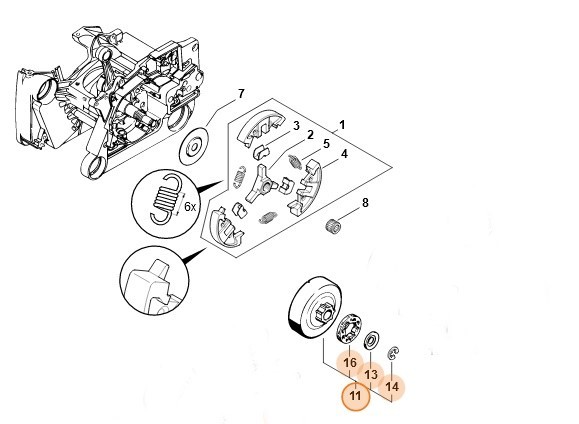 7
3
1
2
5
4
6x
8
16
13
14
11