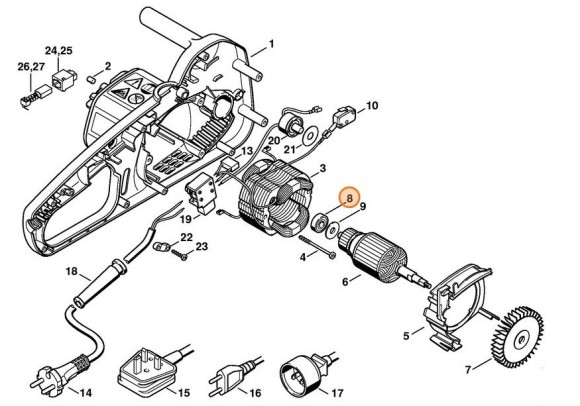 24,25
26,27
2
1
10
20
21
13
3
8
9
19
22
23
4
6
18
5
7
14
15
16
17