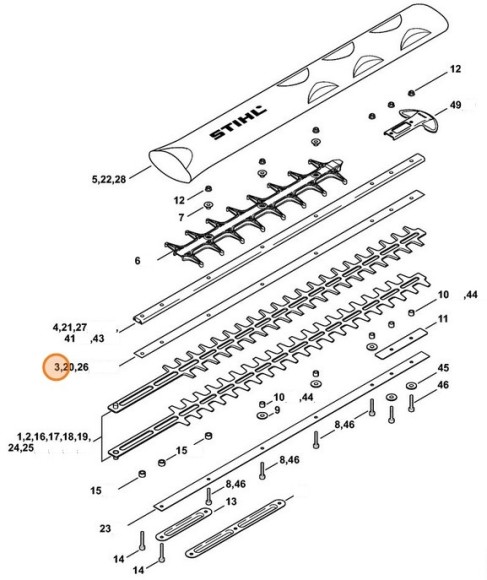 STIHL

12

49

5,22,28

12

7

6

10 ,44

11

4,21,27 ,
41 ,43

3,20,26

45

46

10 ,44

9

8,46

1,2,16,17,18,19,
24,25

15

8,46

15

8,46

13

23

14

14