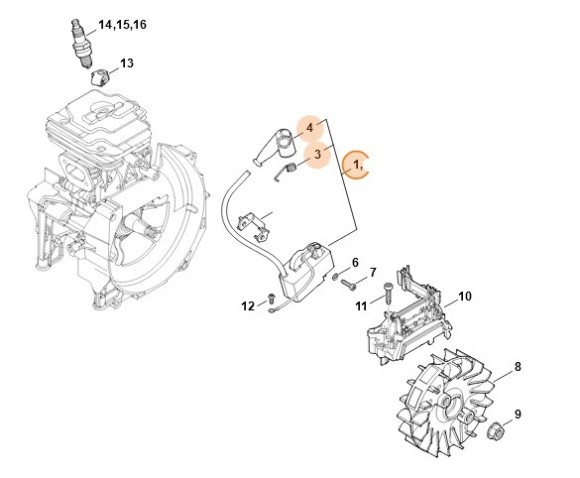 14,15,16
13
4
3
1,
6
7
12
11
10
8
9