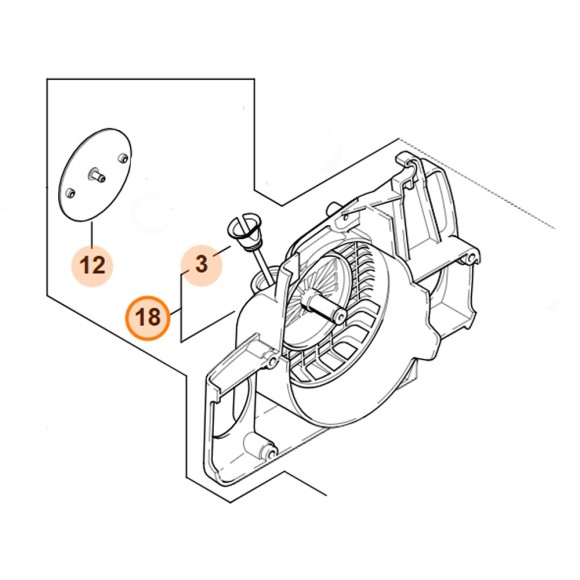 12

3

18